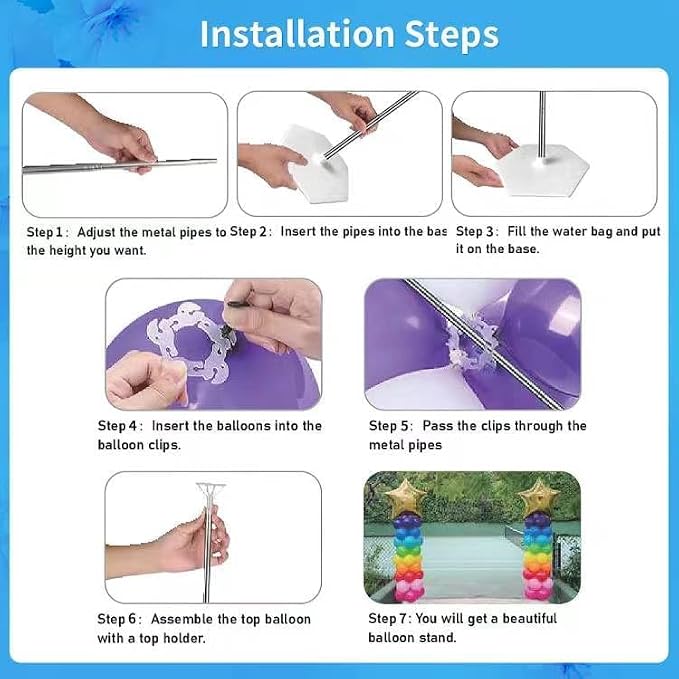 Installation Steps

Step 1: Adjust the metal pipes to the height you want.

Step 2: Insert the pipes into the bas

Step 3: Fill the water bag and put it on the base.

Step 4: Insert the balloons into the balloon clips.

Step 5: Pass the clips through the metal pipes

Step 6: Assemble the top balloon with a top holder.

Step 7: You will get a beautiful balloon stand.