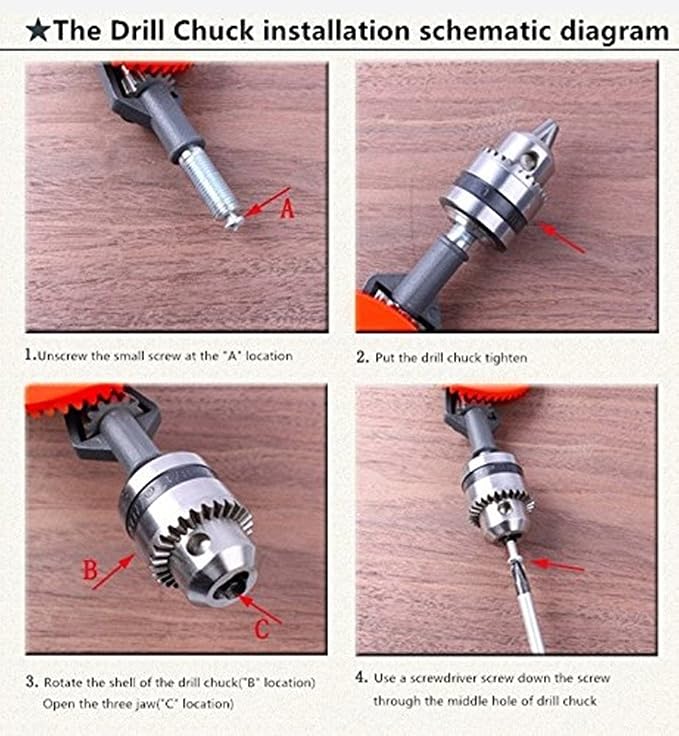 ★The Drill Chuck installation schematic diagram

A

1.Unscrew the small screw at the "A" location

2. Put the drill chuck tighten

B

C

3. Rotate the shell of the drill chuck("B" location)
Open the three jaw("C" location)

4. Use a screwdriver screw down the screw through the middle hole of drill chuck