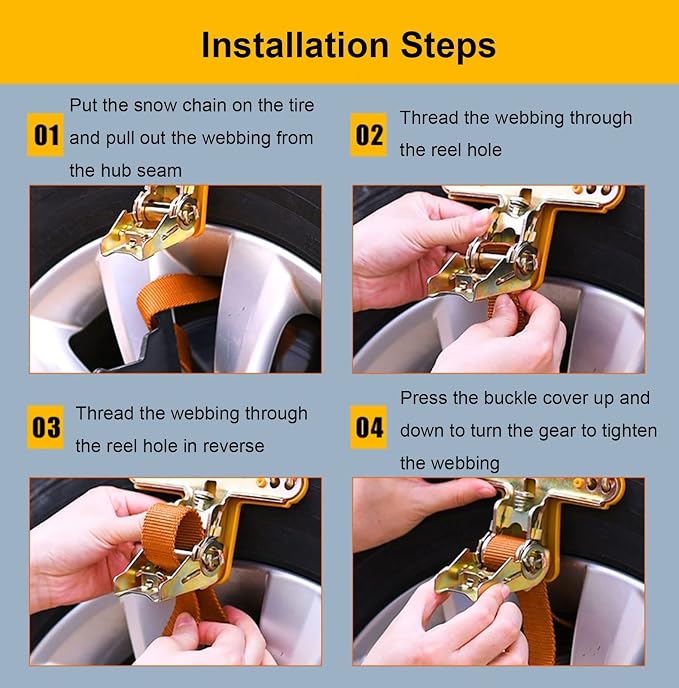 Installation Steps

01 Put the snow chain on the tire and pull out the webbing from the hub seam

02 Thread the webbing through the reel hole

03 Thread the webbing through the reel hole in reverse

04 Press the buckle cover up and down to turn the gear to tighten the webbing